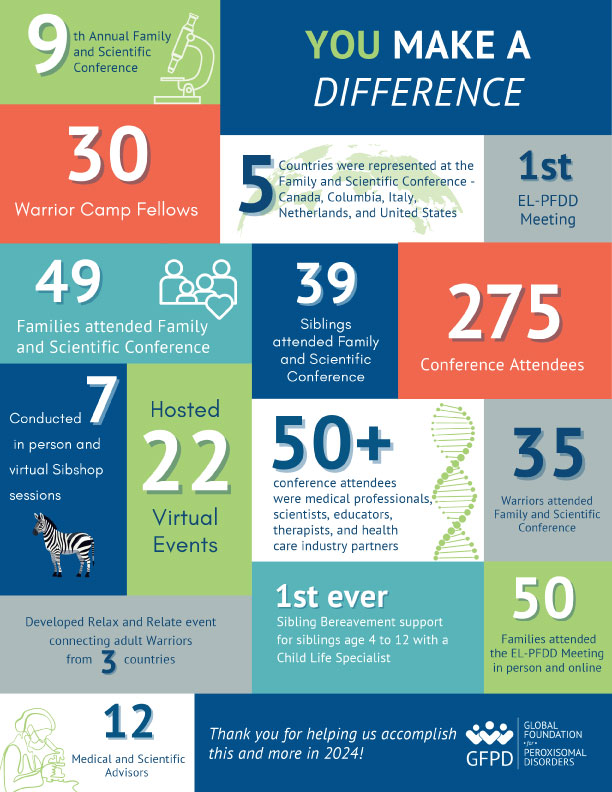 9th Annual Family and Scientific Conference

YOU MAKE A DIFFERENCE

30
Warrior Camp Fellows

5 Countries were represented at the Family and Scientific Conference - Canada, Columbia, Italy, Netherlands, and United States

1st
EL-PFDD Meeting

49
Families attended Family and Scientific Conference

39
Siblings attended Family and Scientific Conference

275
Conference Attendees

Conducted 7 in person and virtual Sibshop sessions

Hosted
22
Virtual Events

50+
conference attendees were medical professionals, scientists, educators, therapists, and health care industry partners

35
Warriors attended Family and Scientific Conference

Developed Relax and Relate event connecting adult Warriors from 3 countries

1st ever
Sibling Bereavement support for siblings age 4 to 12 with a Child Life Specialist

50
Families attended the EL-PFDD Meeting in person and online

12
Medical and Scientific Advisors

Thank you for helping us accomplish this and more in 2024!

GFPD
GLOBAL FOUNDATION for PEROXISOMAL DISORDERS